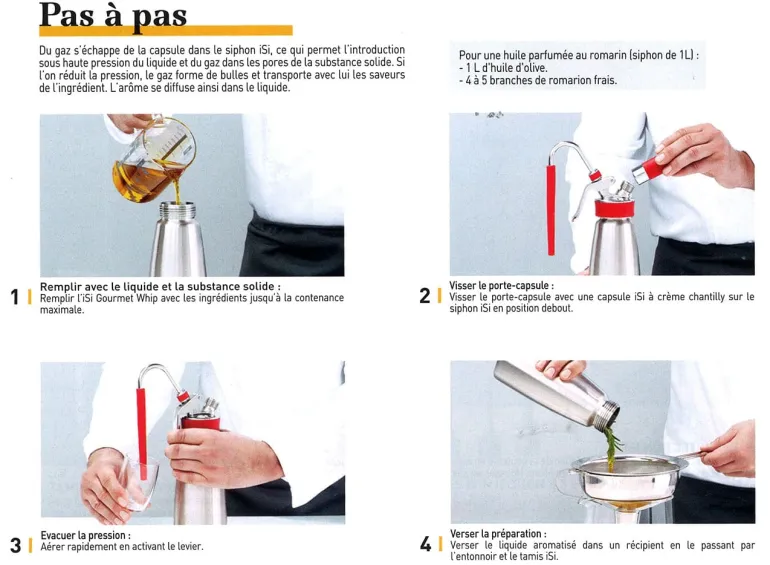 Pas à pas

Du gaz s'échappe de la capsule dans le siphon iSi, ce qui permet l'introduction sous haute pression du liquide et du gaz dans les pores de la substance solide. Si l'on réduit la pression, le gaz forme de bulles et transporte avec lui les saveurs de l'ingrédient. L'arôme se diffuse ainsi dans le liquide.

Pour une huile parfumée au romarin (siphon de 1L) :
- 1 L d'huile d'olive.
- 4 à 5 branches de romarion frais.

1 Remplir avec le liquide et la substance solide :
Remplir l'iSi Gourmet Whip avec les ingrédients jusqu'à la contenance maximale.

2 Visser le porte-capsule :
Visser le porte-capsule avec une capsule iSi à crème chantilly sur le siphon iSi en position debout.

3 Evacuer la pression :
Aérer rapidement en activant le levier.

4 Verser la préparation :
Verser le liquide aromatisé dans un récipient en le passant par l'entonnoir et le tamis iSi.